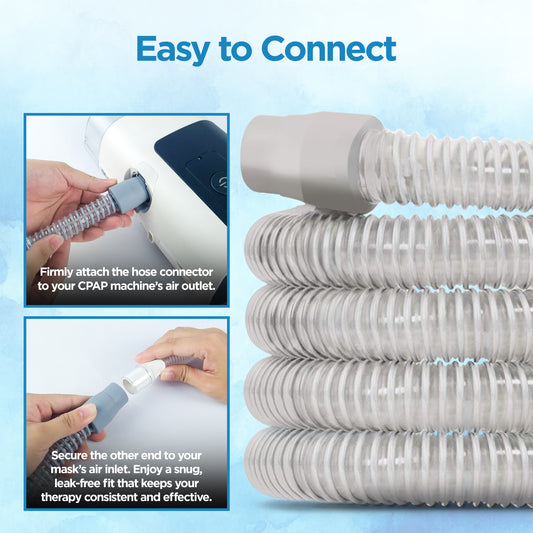 Easy to Connect

Firmly attach the hose connector to your CPAP machine's air outlet.

Secure the other end to your mask's air inlet. Enjoy a snug, leak-free fit that keeps your therapy consistent and effective.