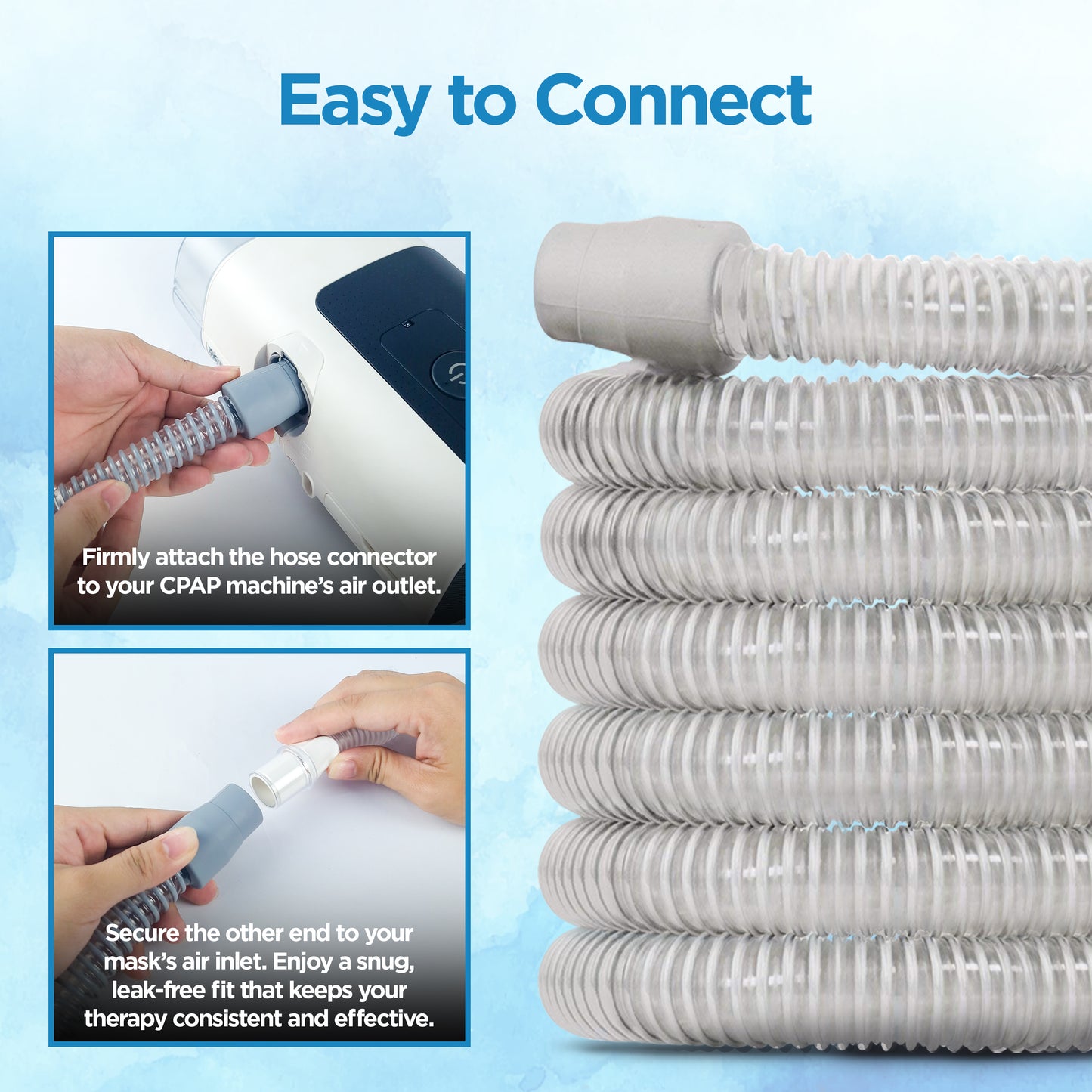 Easy to Connect

Firmly attach the hose connector to your CPAP machine's air outlet.

Secure the other end to your mask's air inlet. Enjoy a snug, leak-free fit that keeps your therapy consistent and effective.