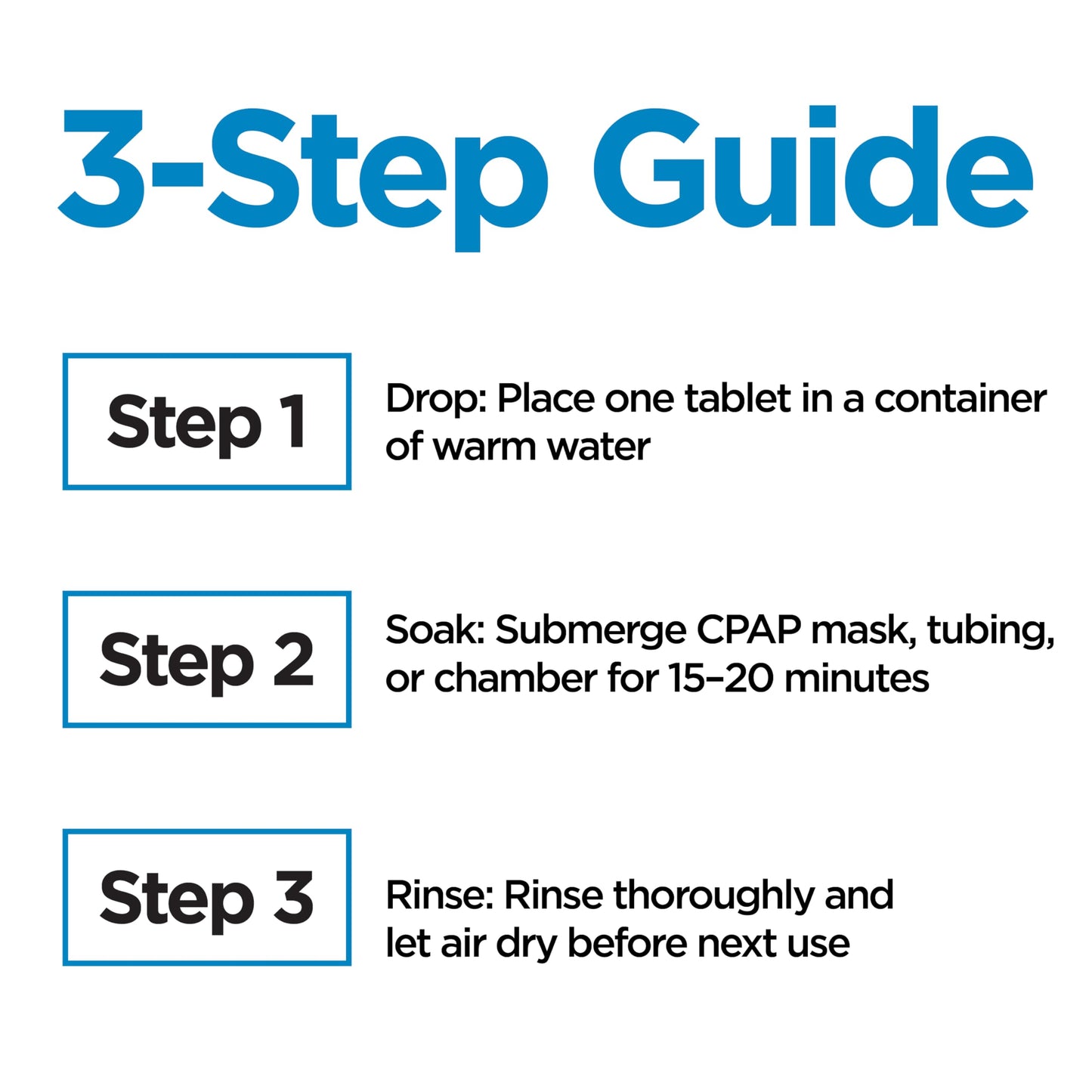 3-Step Guide

Step 1

Drop: Place one tablet in a container of warm water

Step 2

Soak: Submerge CPAP mask, tubing, or chamber for 15–20 minutes

Step 3

Rinse: Rinse thoroughly and let air dry before next use