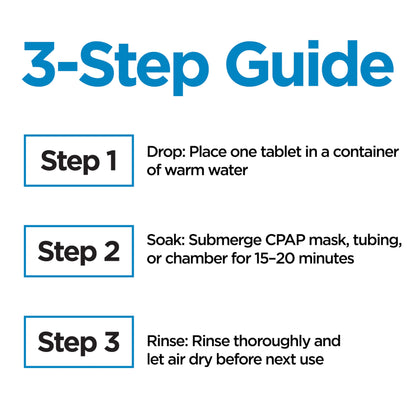 3-Step Guide

Step 1

Drop: Place one tablet in a container of warm water

Step 2

Soak: Submerge CPAP mask, tubing, or chamber for 15–20 minutes

Step 3

Rinse: Rinse thoroughly and let air dry before next use