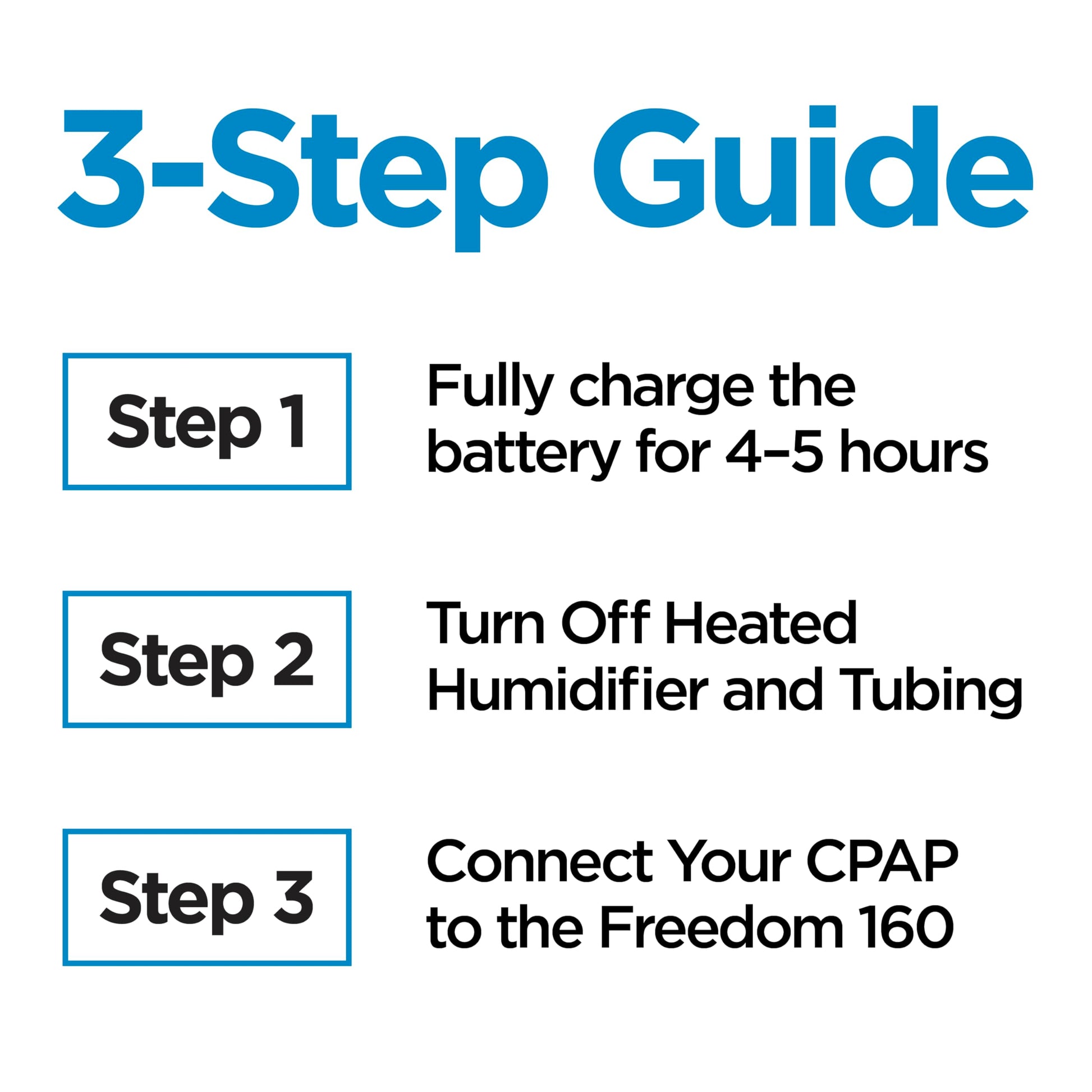 3-Step Guide

Step 1

Fully charge the battery for 4–5 hours

Step 2

Turn Off Heated Humidifier and Tubing

Step 3

Connect Your CPAP to the Freedom 160