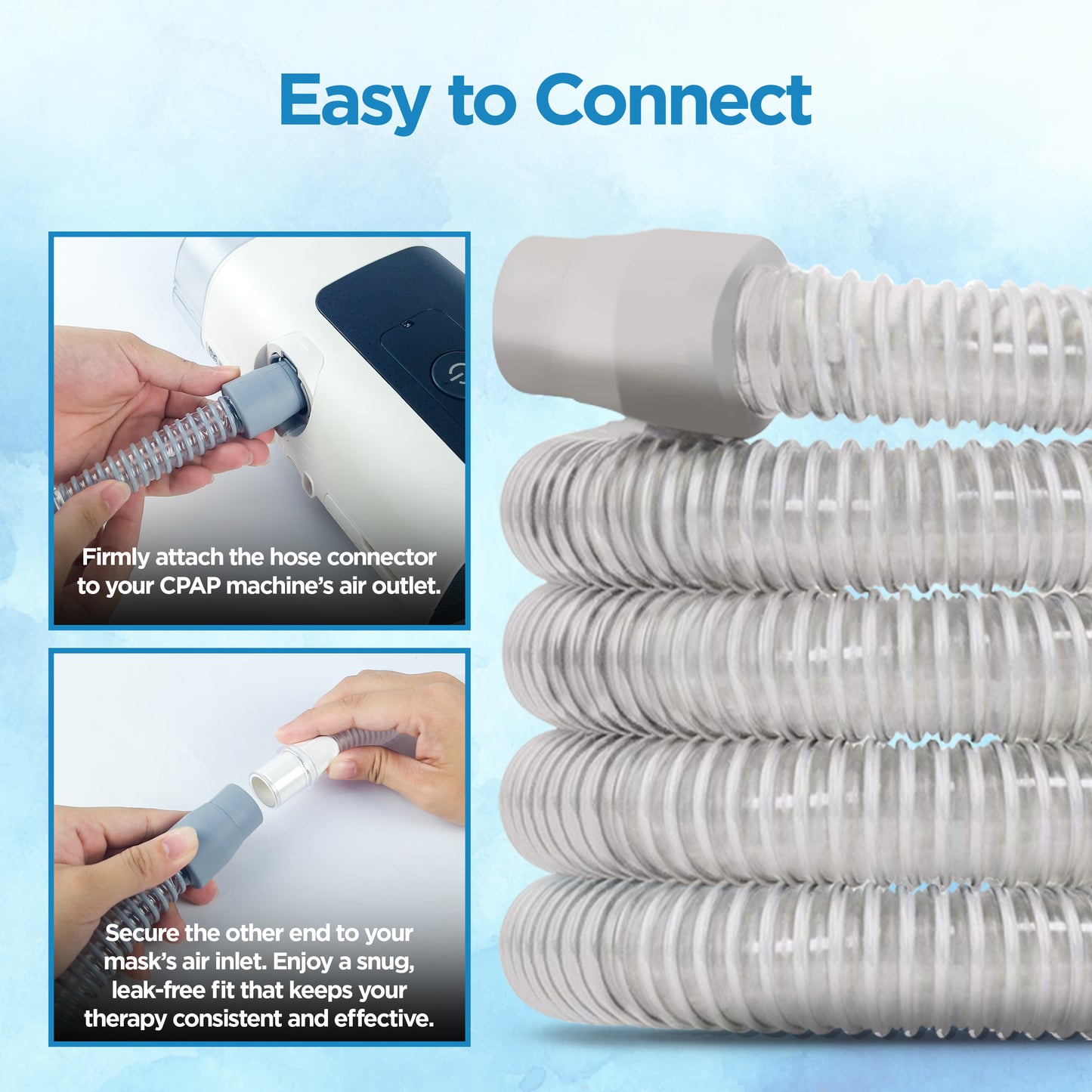 Easy to Connect

Firmly attach the hose connector to your CPAP machine's air outlet.

Secure the other end to your mask's air inlet. Enjoy a snug, leak-free fit that keeps your therapy consistent and effective.