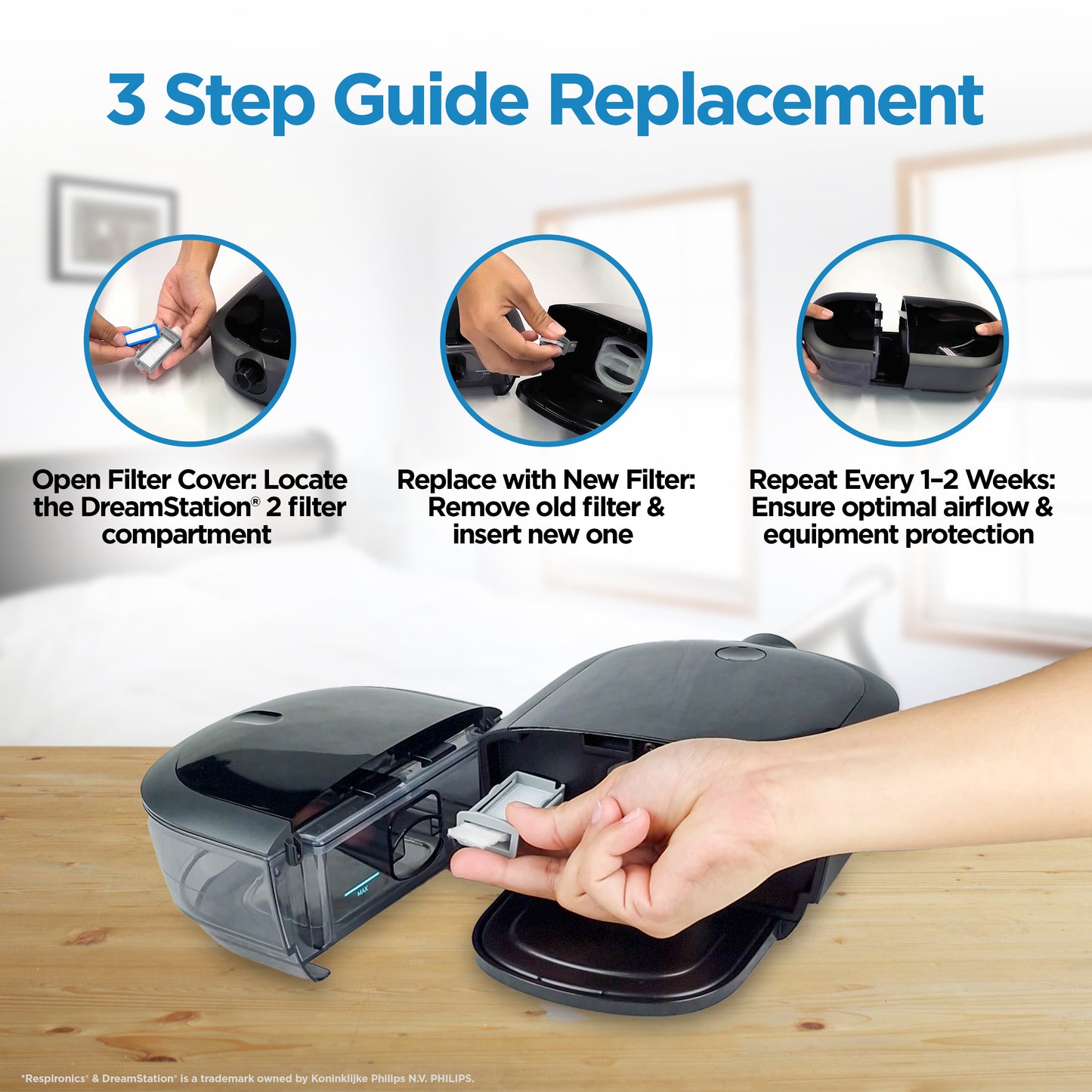 3 Step Guide Replacement

Open Filter Cover: Locate the DreamStation® 2 filter compartment

Replace with New Filter: Remove old filter & insert new one

Repeat Every 1–2 Weeks: Ensure optimal airflow & equipment protection

MAX

*Respironics® & DreamStation® is a trademark owned by Koninklijke Philips N.V. PHILIPS.