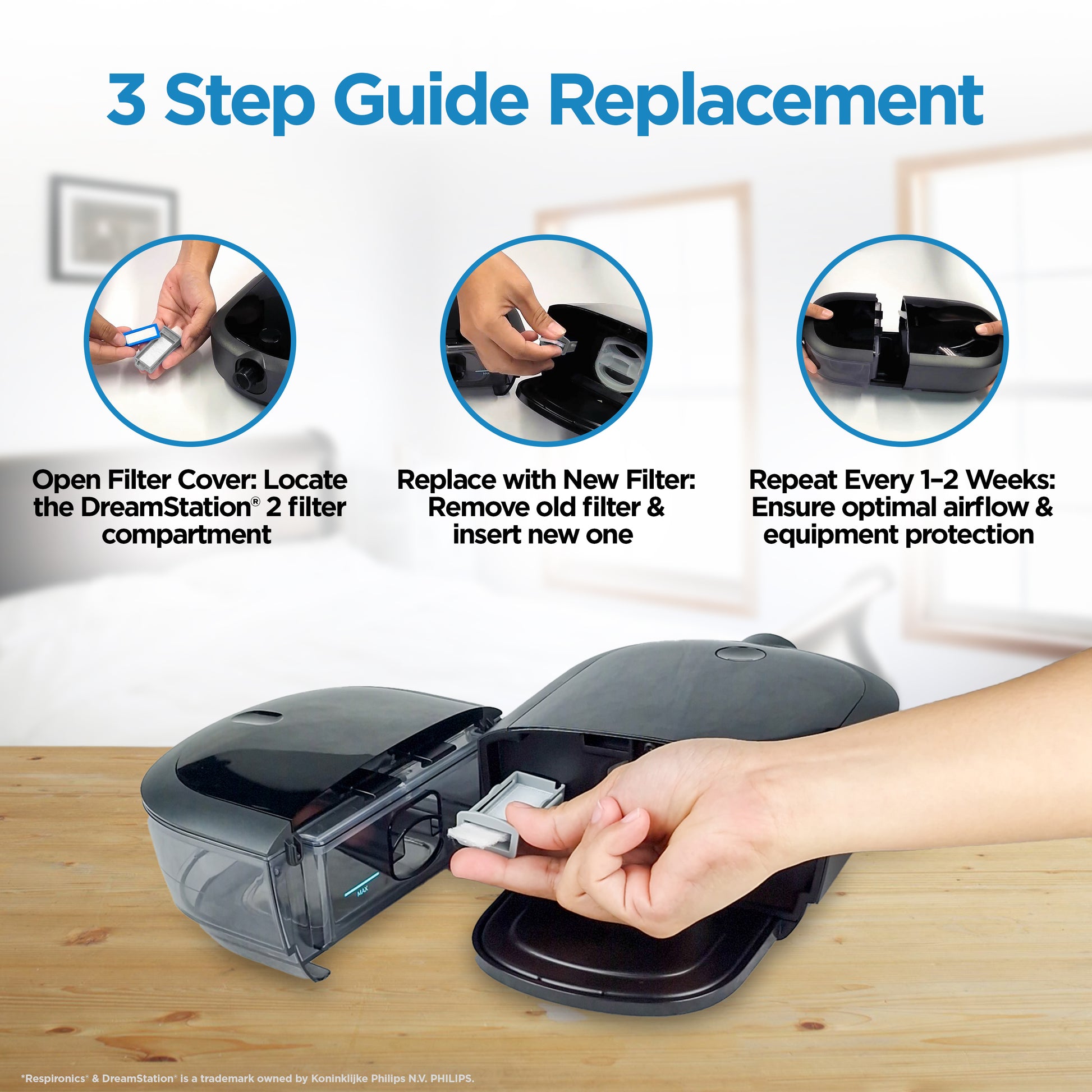 3 Step Guide Replacement

Open Filter Cover: Locate the DreamStation® 2 filter compartment

Replace with New Filter: Remove old filter & insert new one

Repeat Every 1–2 Weeks: Ensure optimal airflow & equipment protection

MAX

*Respironics® & DreamStation® is a trademark owned by Koninklijke Philips N.V. PHILIPS.