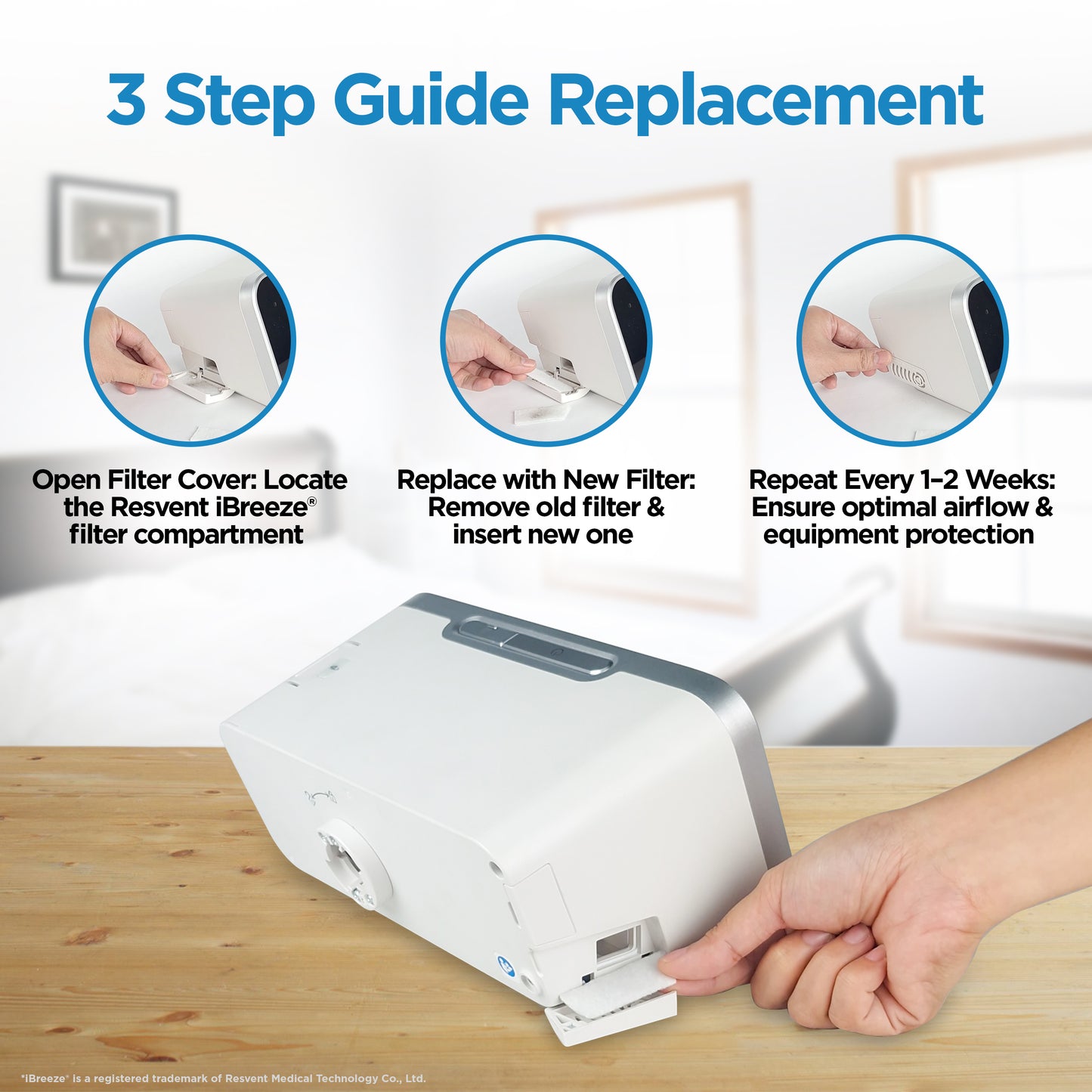 3 Step Guide Replacement

Open Filter Cover: Locate the Resvent iBreeze® filter compartment

Replace with New Filter: Remove old filter & insert new one

Repeat Every 1–2 Weeks: Ensure optimal airflow & equipment protection

"iBreeze" is a registered trademark of Resvent Medical Technology Co., Ltd.