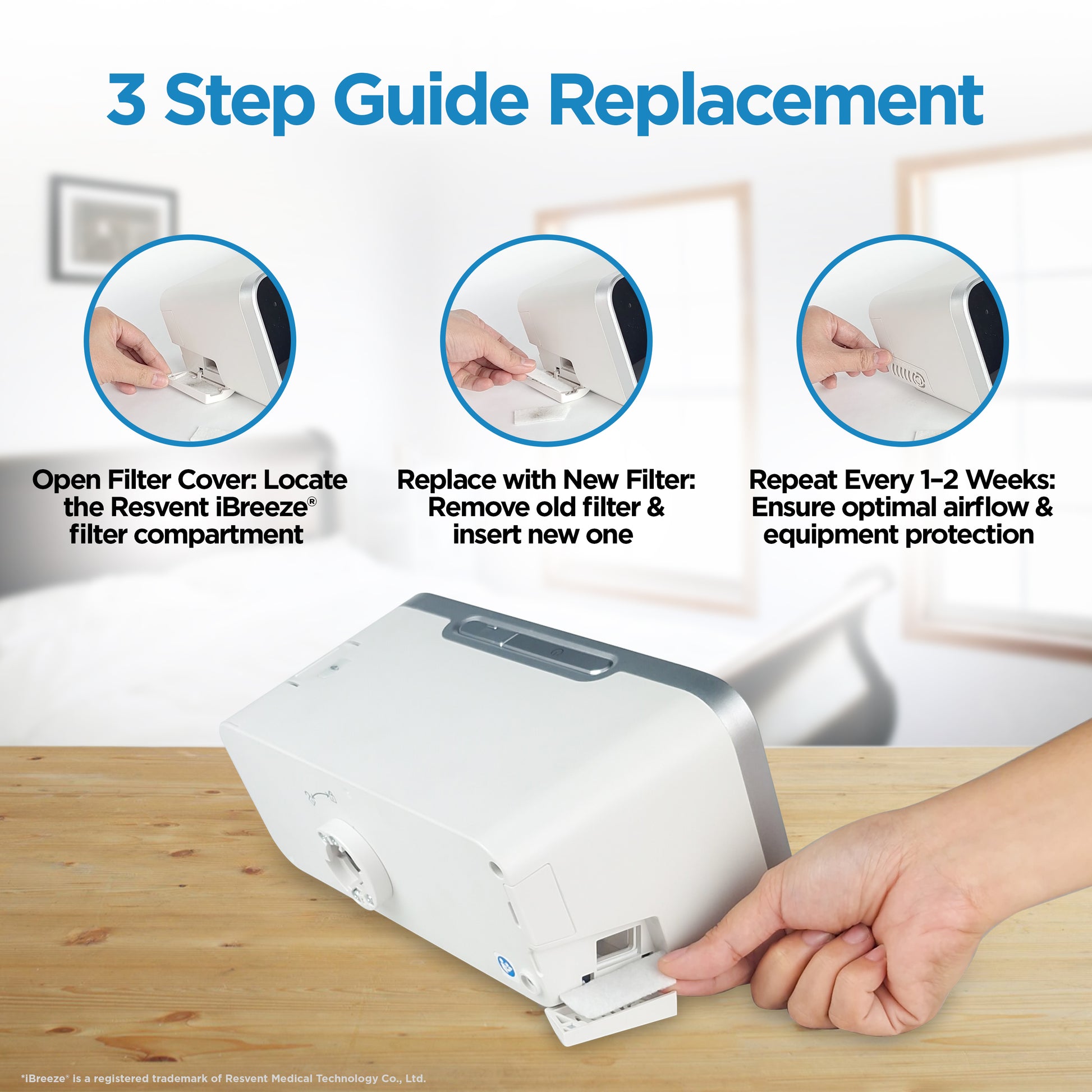 3 Step Guide Replacement

Open Filter Cover: Locate the Resvent iBreeze® filter compartment

Replace with New Filter: Remove old filter & insert new one

Repeat Every 1–2 Weeks: Ensure optimal airflow & equipment protection

*iBreeze® is a registered trademark of Resvent Medical Technology Co., Ltd.