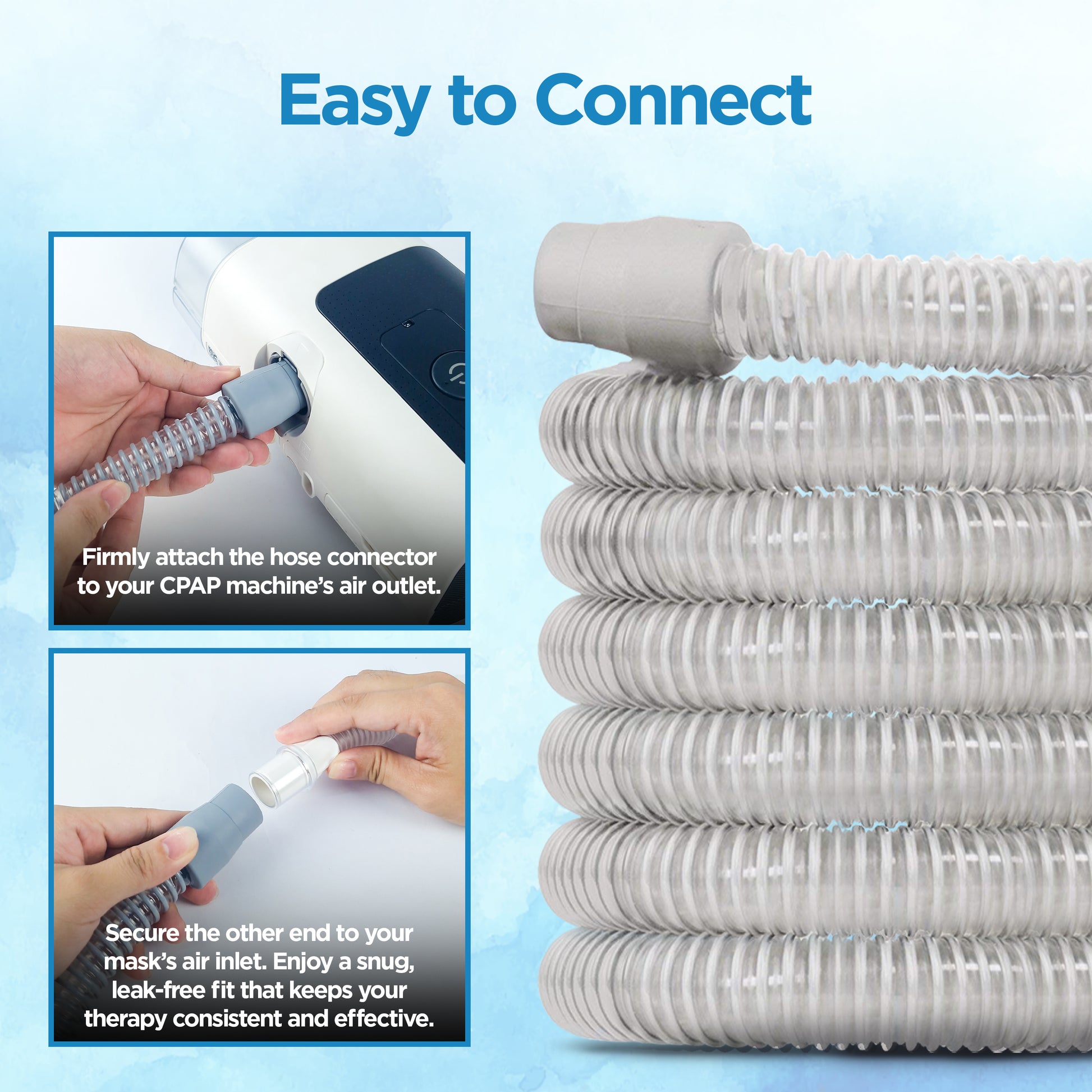 Easy to Connect

Firmly attach the hose connector to your CPAP machine's air outlet.

Secure the other end to your mask's air inlet. Enjoy a snug, leak-free fit that keeps your therapy consistent and effective.