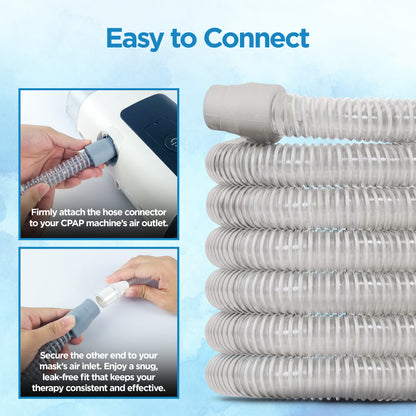 Easy to Connect

Firmly attach the hose connector to your CPAP machine's air outlet.

Secure the other end to your mask's air inlet. Enjoy a snug, leak-free fit that keeps your therapy consistent and effective.