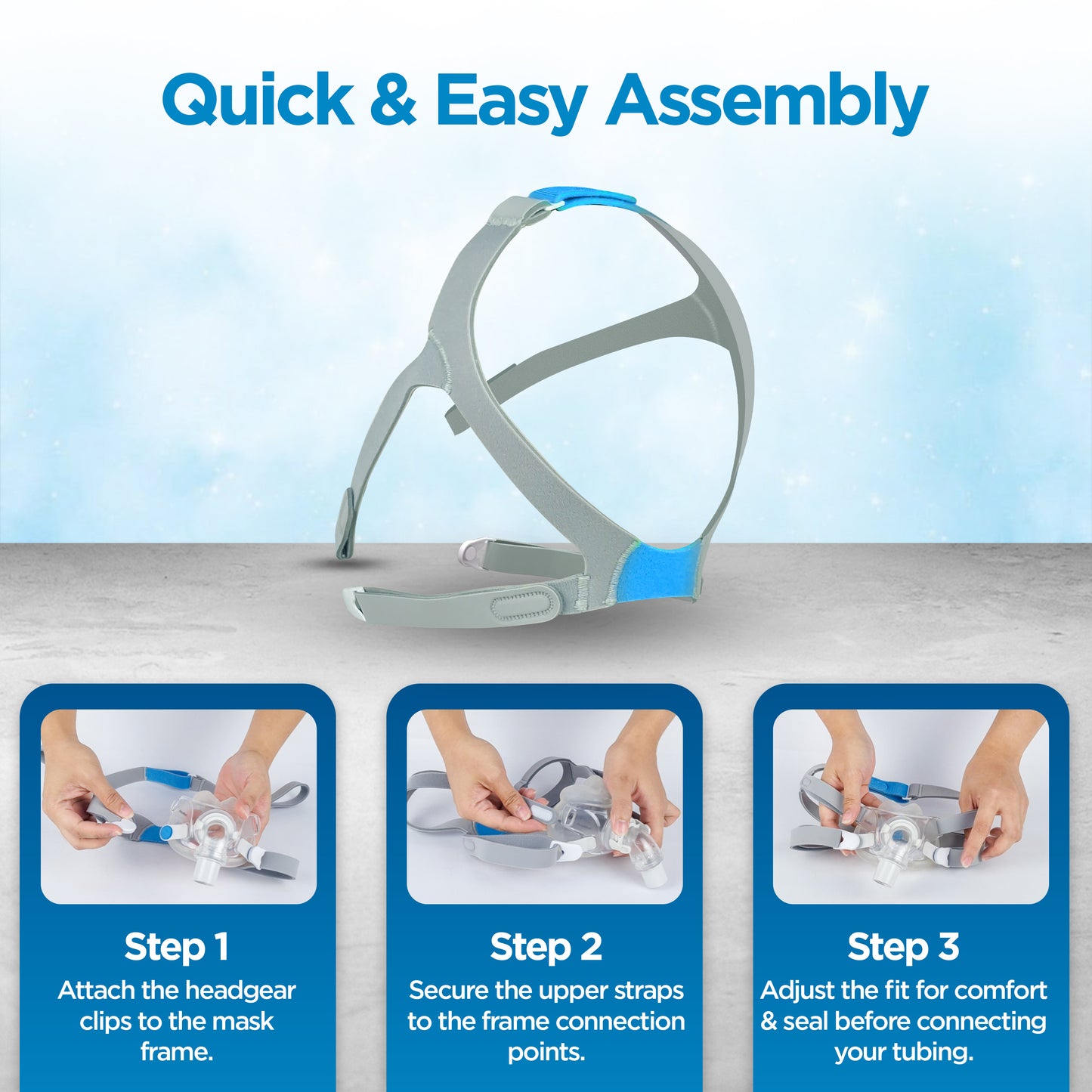 Quick & Easy Assembly

Step 1
Attach the headgear clips to the mask frame.

Step 2
Secure the upper straps to the frame connection points.

Step 3
Adjust the fit for comfort & seal before connecting your tubing.