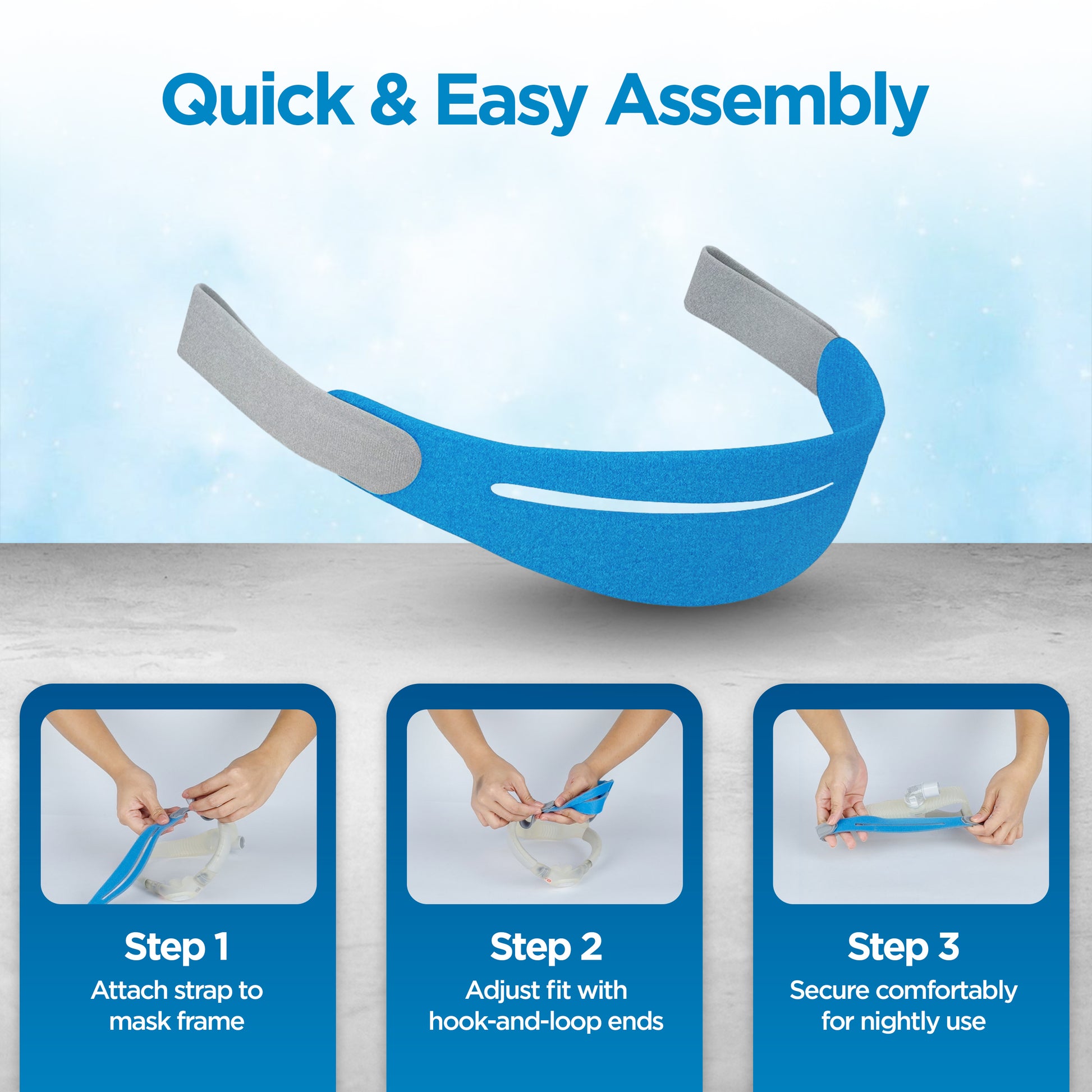 Quick & Easy Assembly

Step 1
Attach strap to mask frame

Step 2
Adjust fit with hook-and-loop ends

Step 3
Secure comfortably for nightly use